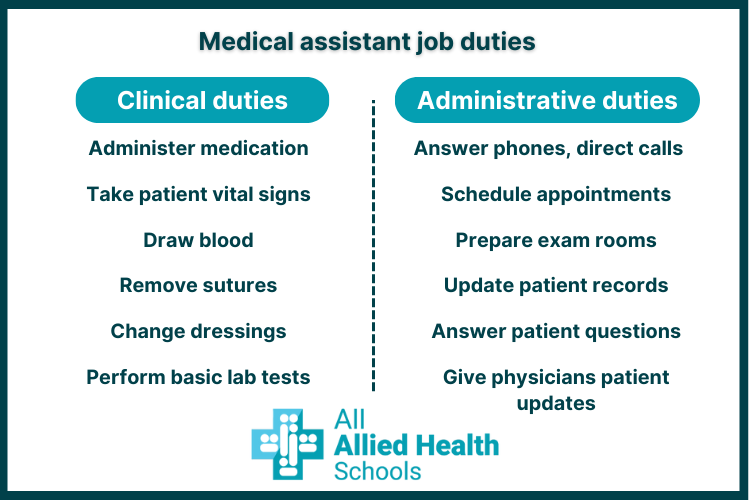 Medical assistant job duties

Clinical duties

Administer medication

Take patient vital signs

Draw blood

Remove sutures

Change dressings

Perform basic lab tests

Administrative duties

Answer phones, direct calls

Schedule appointments

Prepare exam rooms

Update patient records

Answer patient questions

Give physicians patient updates

All
Allied Health
Schools